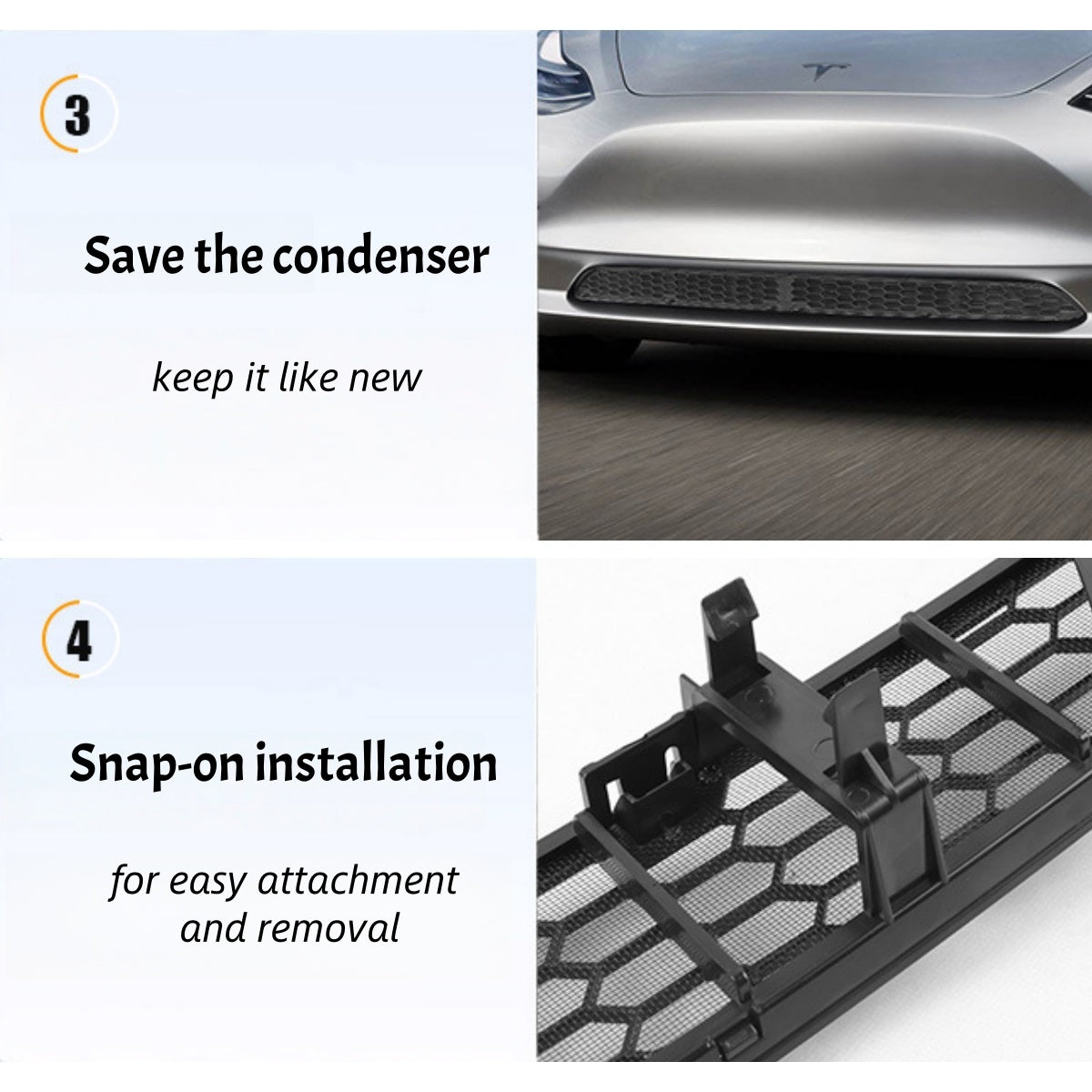 3

Save the condenser

keep it like new

4

Snap-on installation

for easy attachment and removal