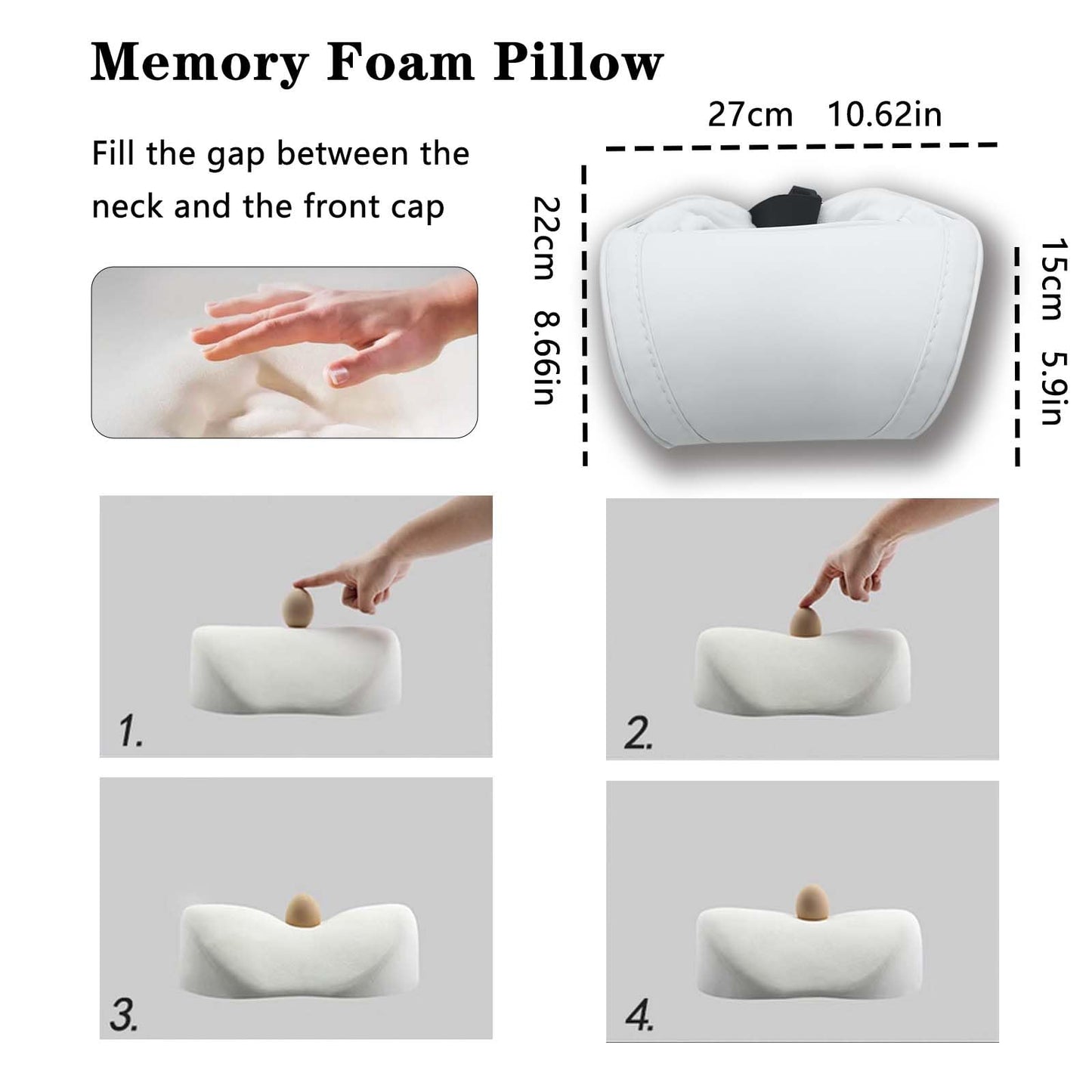 Memory Foam Pillow

Fill the gap between the neck and the front cap

27cm 10.62in

22cm 8.66in

15cm 5.9in

1.

2.

3.

4.