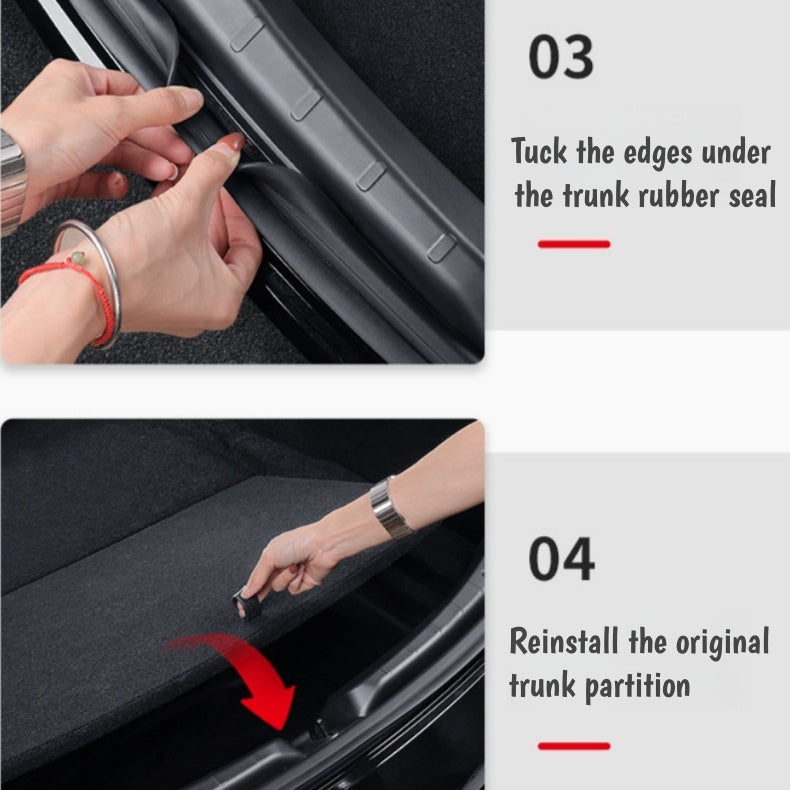 03

Tuck the edges under the trunk rubber seal

04

Reinstall the original trunk partition