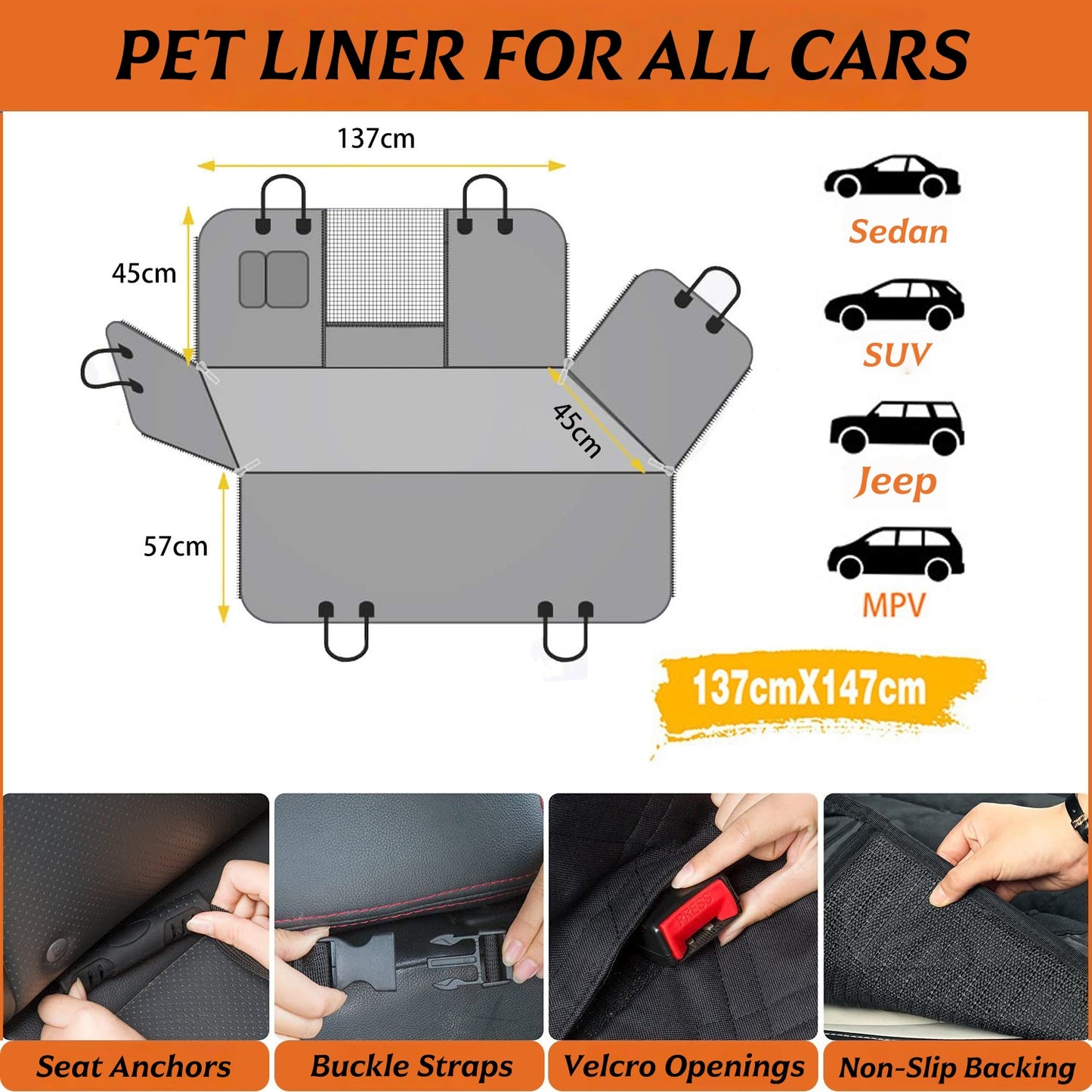 PET LINER FOR ALL CARS

137cm

45cm

45cm

57cm

Sedan

SUV

Jeep

MPV

137cmX147cm

PRESS

Seat Anchors

Buckle Straps

Velcro Openings

Non-Slip Backing