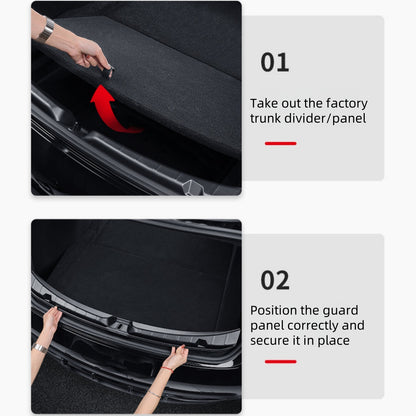 01

Take out the factory trunk divider/panel

02

Position the guard panel correctly and secure it in place