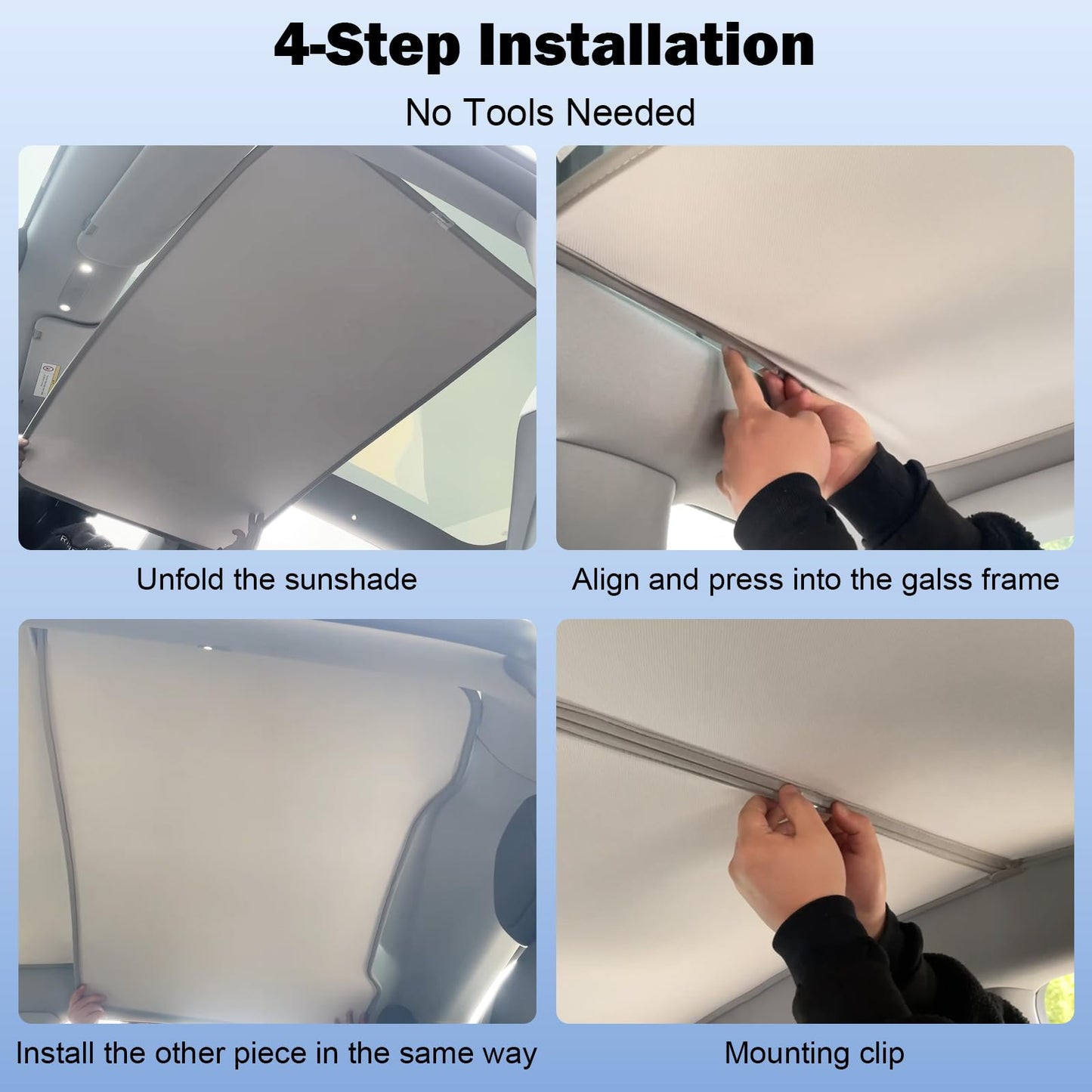 4-Step Installation

No Tools Needed

Unfold the sunshade

Align and press into the galss frame

Install the other piece in the same way

Mounting clip