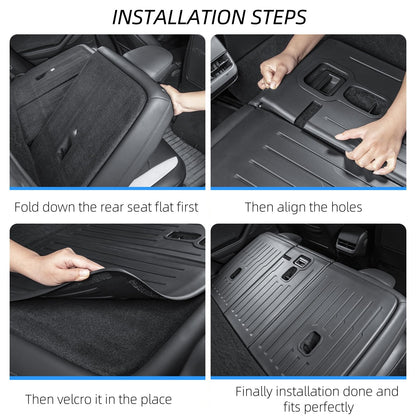 INSTALLATION STEPS

Fold down the rear seat flat first

Then align the holes

Then velcro it in the place

Finally installation done and fits perfectly