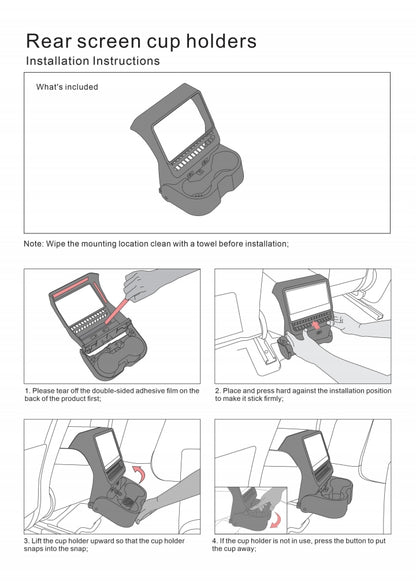 Rear screen cup holders
Installation Instructions

What's included

Note: Wipe the mounting location clean with a towel before installation;

1. Please tear off the double-sided adhesive film on the back of the product first;

2. Place and press hard against the installation position to make it stick firmly;

3. Lift the cup holder upward so that the cup holder snaps into the snap;

4. If the cup holder is not in use, press the button to put the cup away;