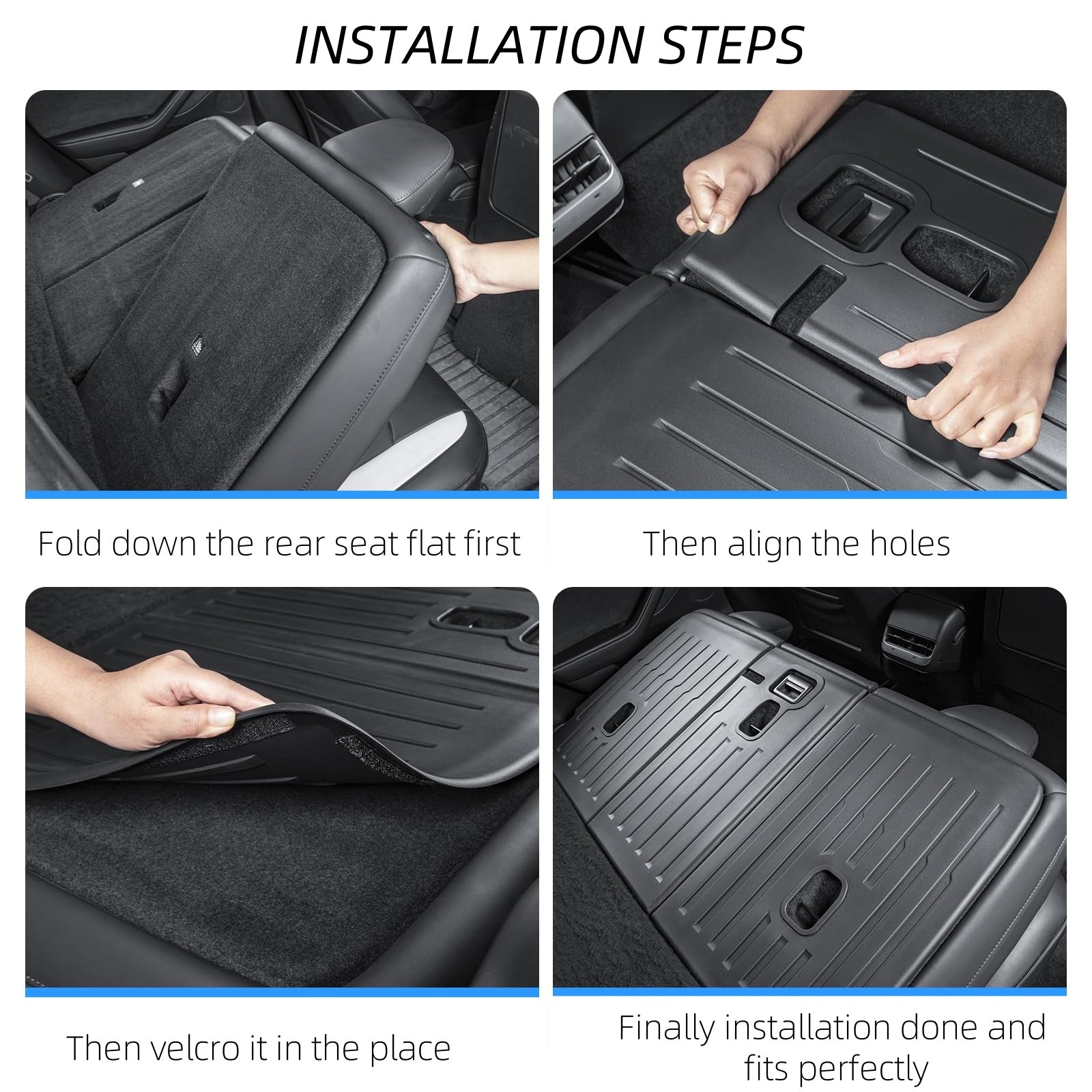 INSTALLATION STEPS

Fold down the rear seat flat first

Then align the holes

Then velcro it in the place

Finally installation done and fits perfectly