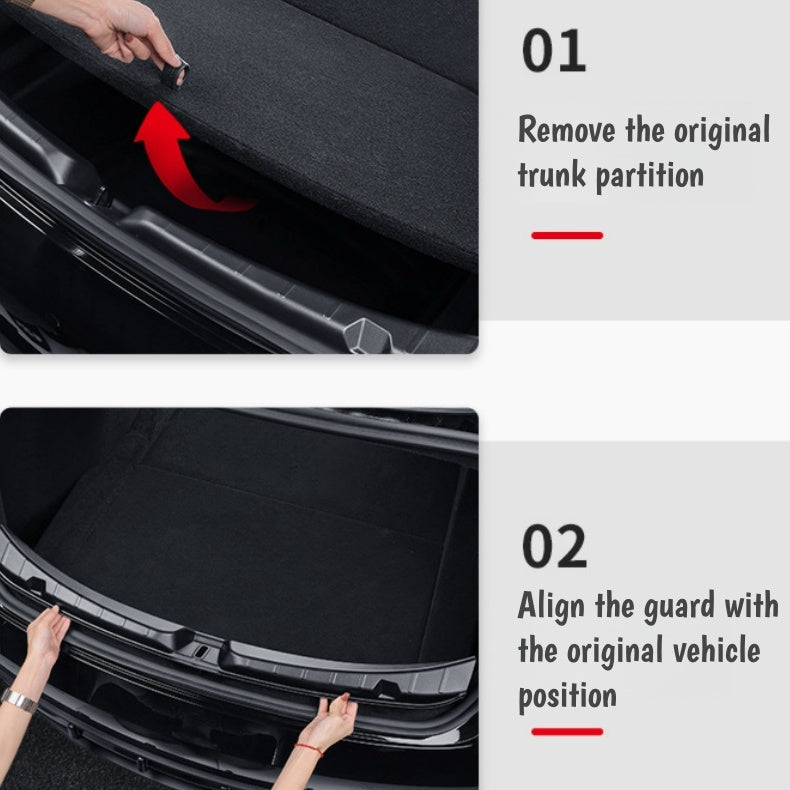 01

Remove the original trunk partition

02

Align the guard with the original vehicle position