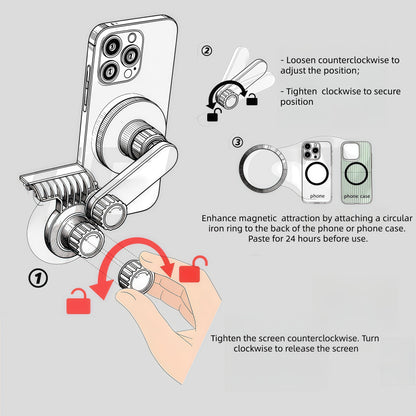 ②

- Loosen counterclockwise to adjust the position;

- Tighten clockwise to secure position

③

phone

phone case

Enhance magnetic attraction by attaching a circular iron ring to the back of the phone or phone case. Paste for 24 hours before use.

①

Tighten the screen counterclockwise. Turn clockwise to release the screen