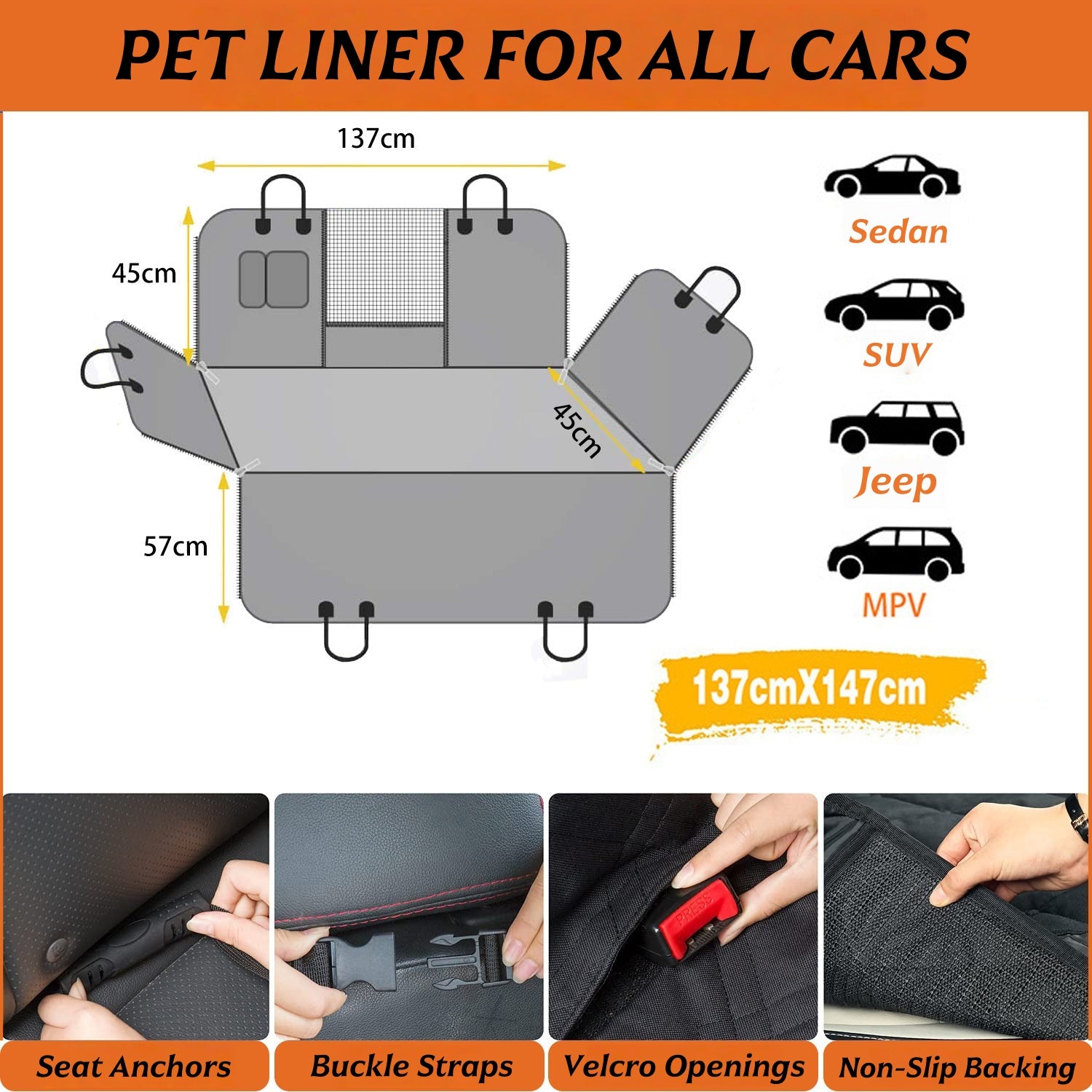 PET LINER FOR ALL CARS

137cm

45cm

45cm

57cm

Sedan

SUV

Jeep

MPV

137cmX147cm

PRESS

Seat Anchors

Buckle Straps

Velcro Openings

Non-Slip Backing