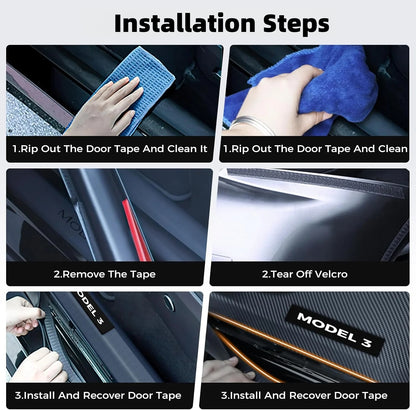 Installation Steps

1.Rip Out The Door Tape And Clean It

1.Rip Out The Door Tape And Clean

MOD

2.Remove The Tape

2.Tear Off Velcro

MODEL 3

3.Install And Recover Door Tape

MODEL 3

3.Install And Recover Door Tape