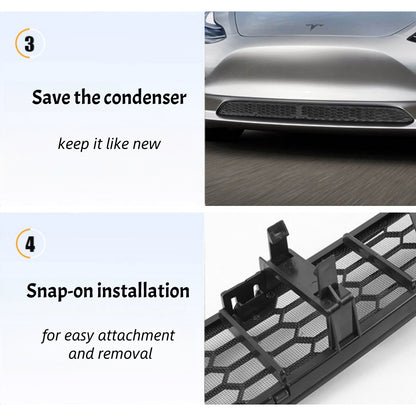 3

Save the condenser

keep it like new

4

Snap-on installation

for easy attachment and removal